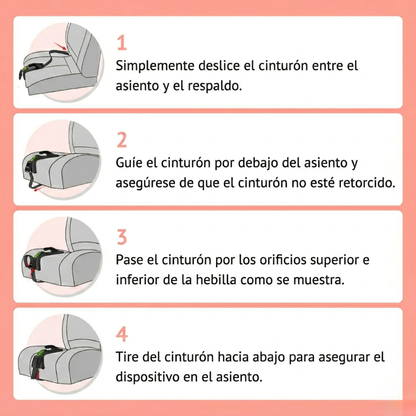 1

Simplemente deslice el cinturón entre el asiento y el respaldo.

2

Guíe el cinturón por debajo del asiento y asegúrese de que el cinturón no esté retorcido.

3

Pase el cinturón por los orificios superior e inferior de la hebilla como se muestra.

4

Tire del cinturón hacia abajo para asegurar el dispositivo en el asiento.