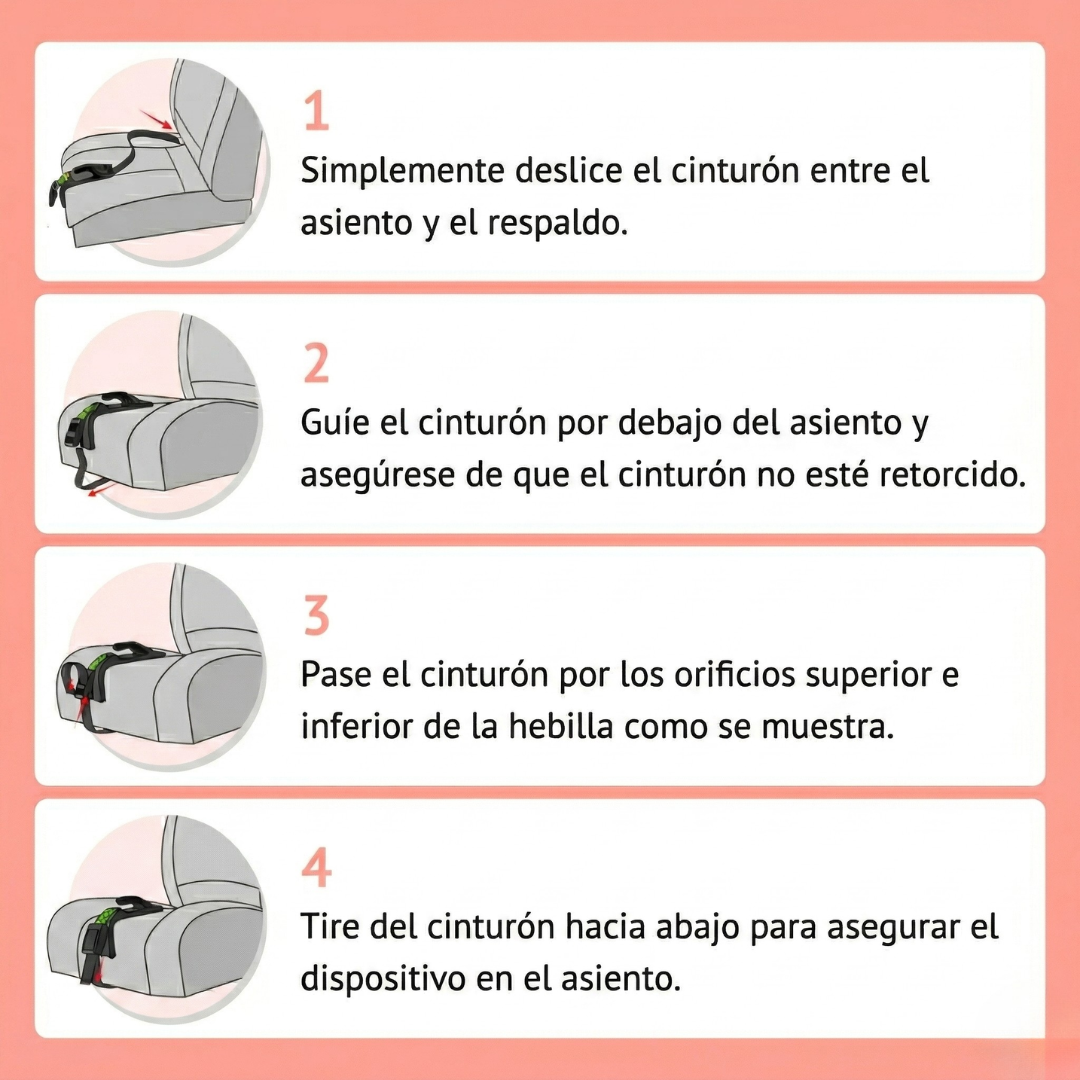 1
Simplemente deslice el cinturón entre el asiento y el respaldo.

2
Guíe el cinturón por debajo del asiento y asegúrese de que el cinturón no esté retorcido.

3
Pase el cinturón por los orificios superior e inferior de la hebilla como se muestra.

4
Tire del cinturón hacia abajo para asegurar el dispositivo en el asiento.